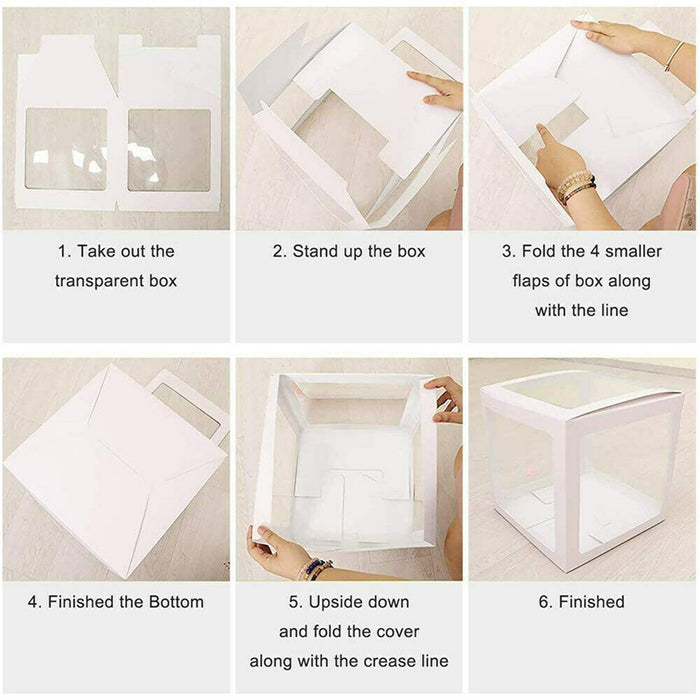 1. Take out the transparent box

2. Stand up the box

3. Fold the 4 smaller flaps of box along with the line

4. Finished the Bottom

5. Upside down and fold the cover along with the crease line

6. Finished